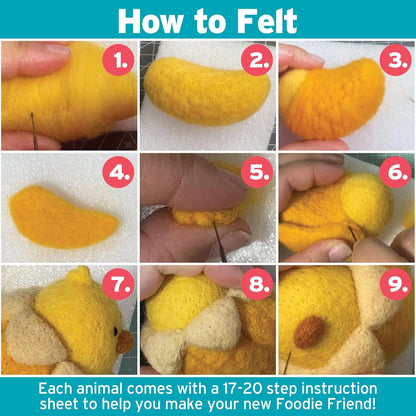 How to Felt

1.

2.

3.

4.

5.

6.

7.

8.

9.

Each animal comes with a 17-20 step instruction sheet to help you make your new Foodie Friend!