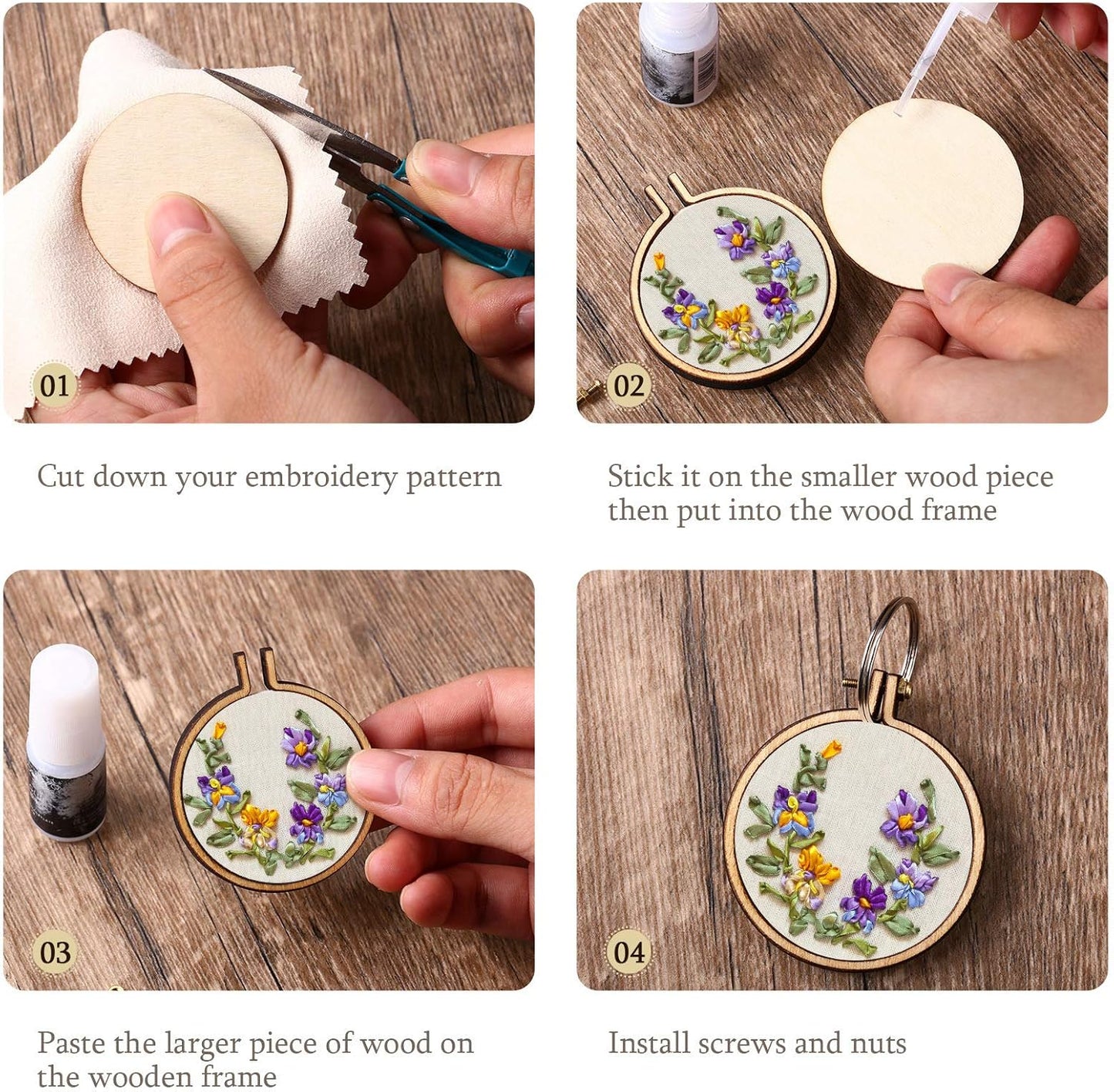 01

Cut down your embroidery pattern

02

Stick it on the smaller wood piece then put into the wood frame

03

Paste the larger piece of wood on the wooden frame

04

Install screws and nuts